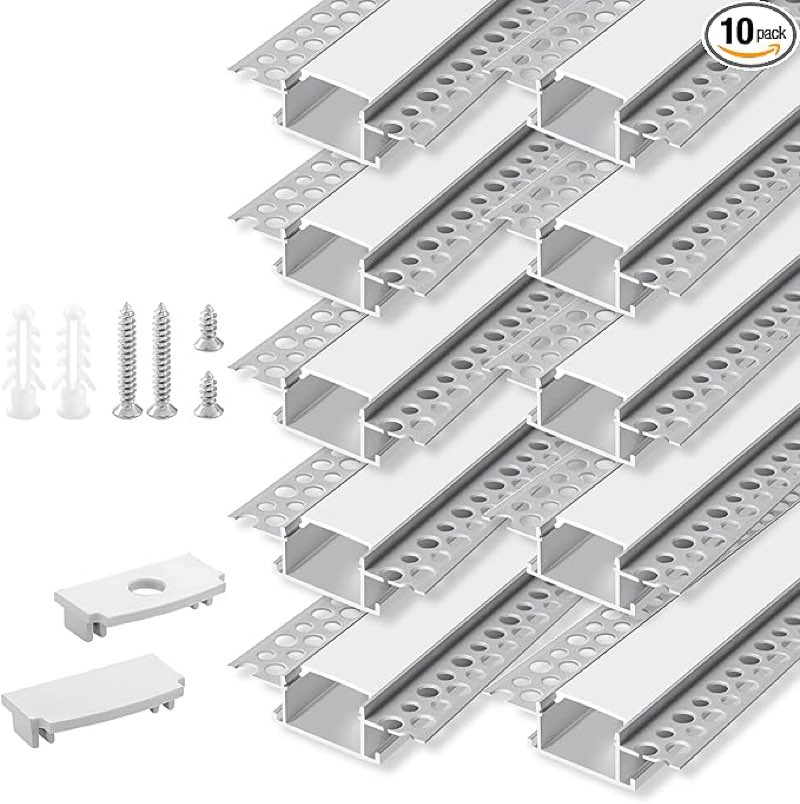 10 pack