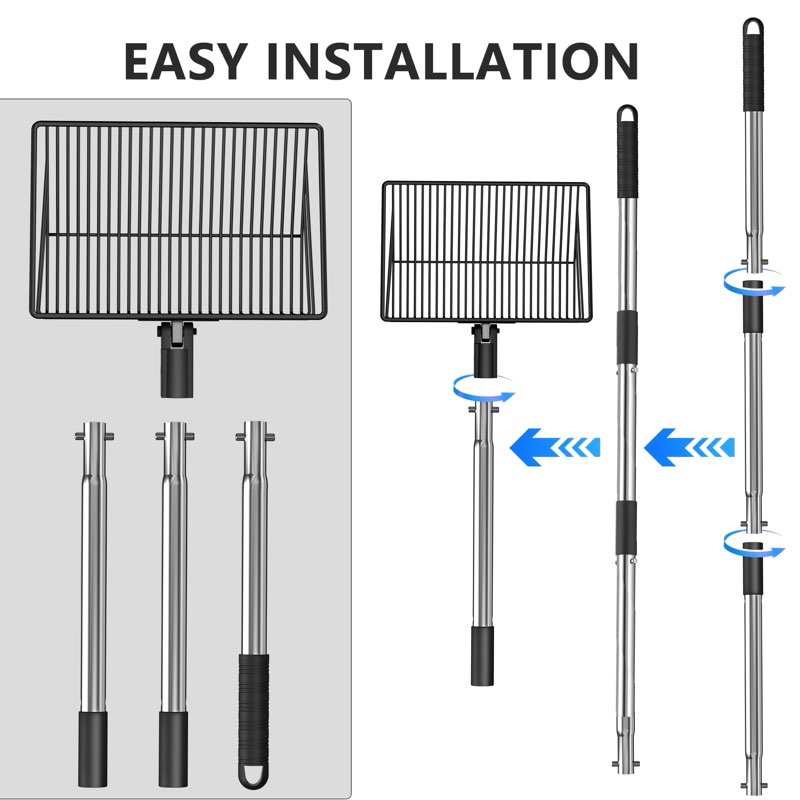 EASY INSTALLATION