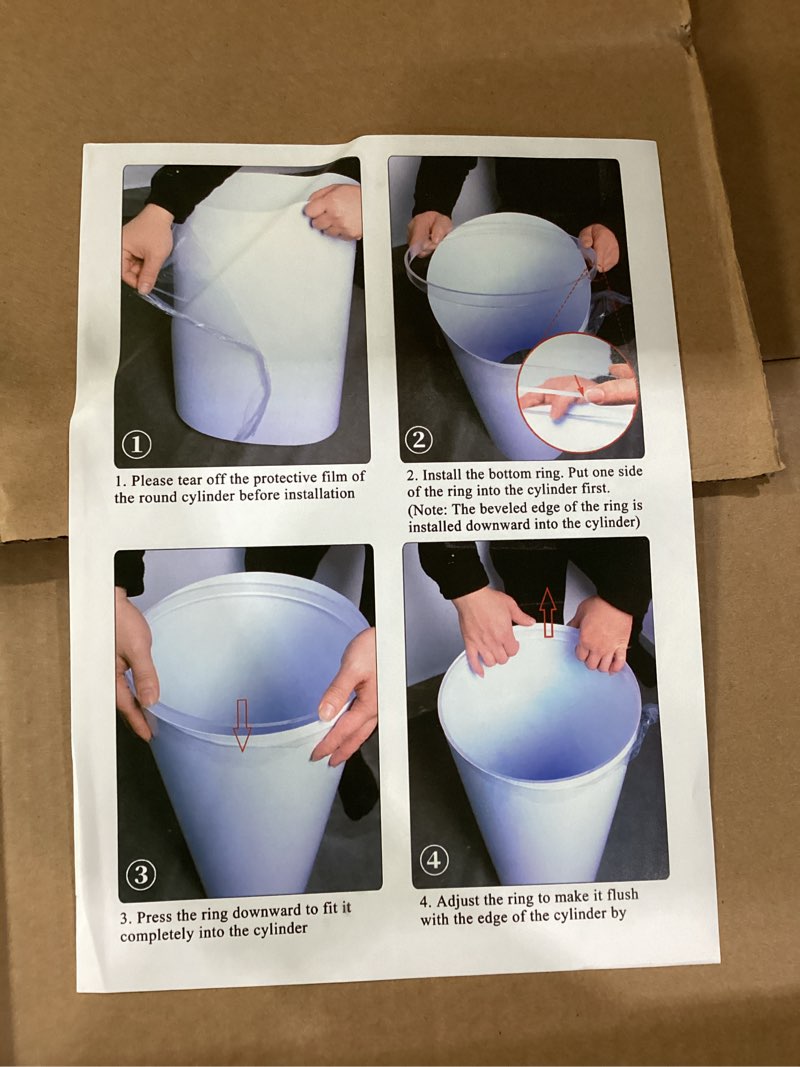 ①

1. Please tear off the protective film of the round cylinder before installation

②

2. Install the bottom ring. Put one side of the ring into the cylinder first. (Note: The beveled edge of the ring is installed downward into the cylinder)

③

3. Press the ring downward to fit it completely into the cylinder

④

4. Adjust the ring to make it flush with the edge of the cylinder by