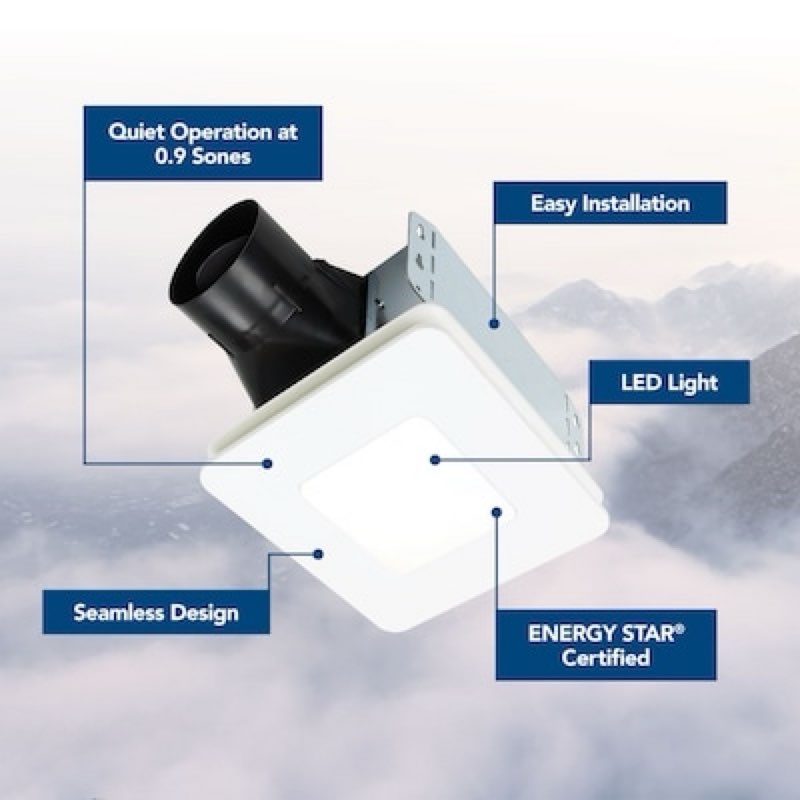 Quiet Operation at 0.9 Sones

Easy Installation

LED Light

Seamless Design

ENERGY STAR® Certified