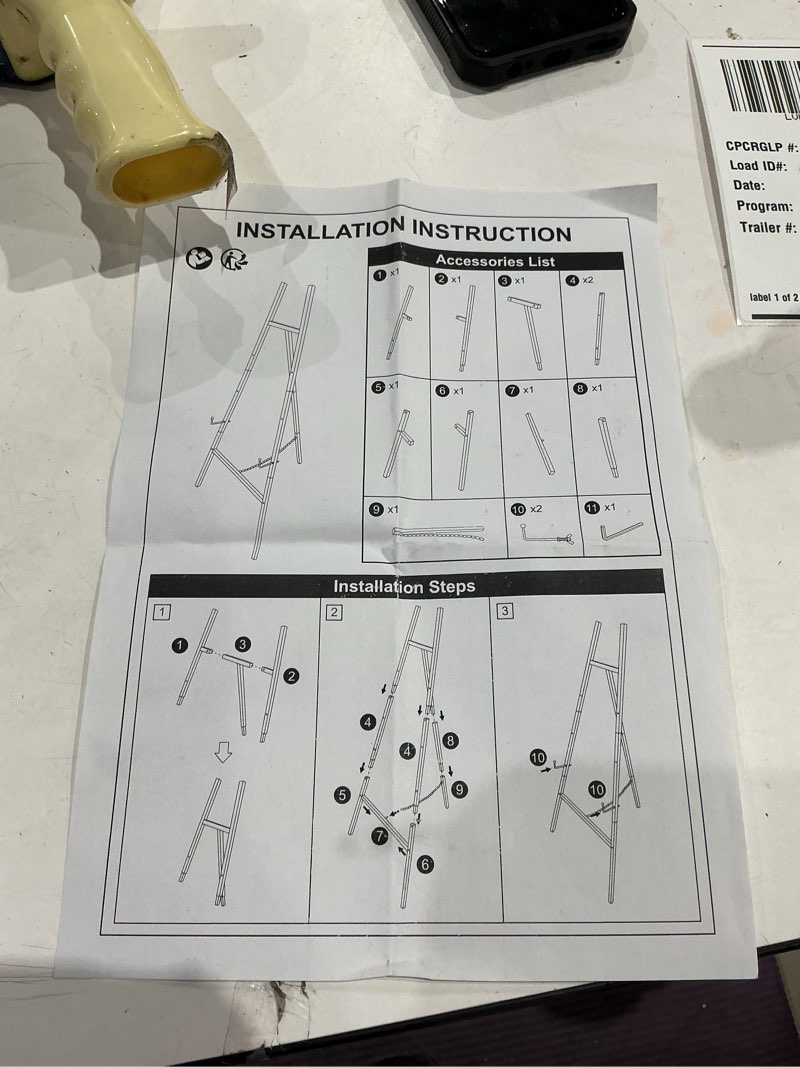 CPCRGLP #:
Load ID#:
Date:
Program:
Trailer #:
label 1 of 2

INSTALLATION INSTRUCTION

Accessories List

1 x1
2 x1
3 x1
4 x2
5 x1
6 x1
7 x1
8 x1
9 x1
10 x2
11 x1

Installation Steps

1
1
3
2

2
4
4
8
5
9
7
6

3
10
10