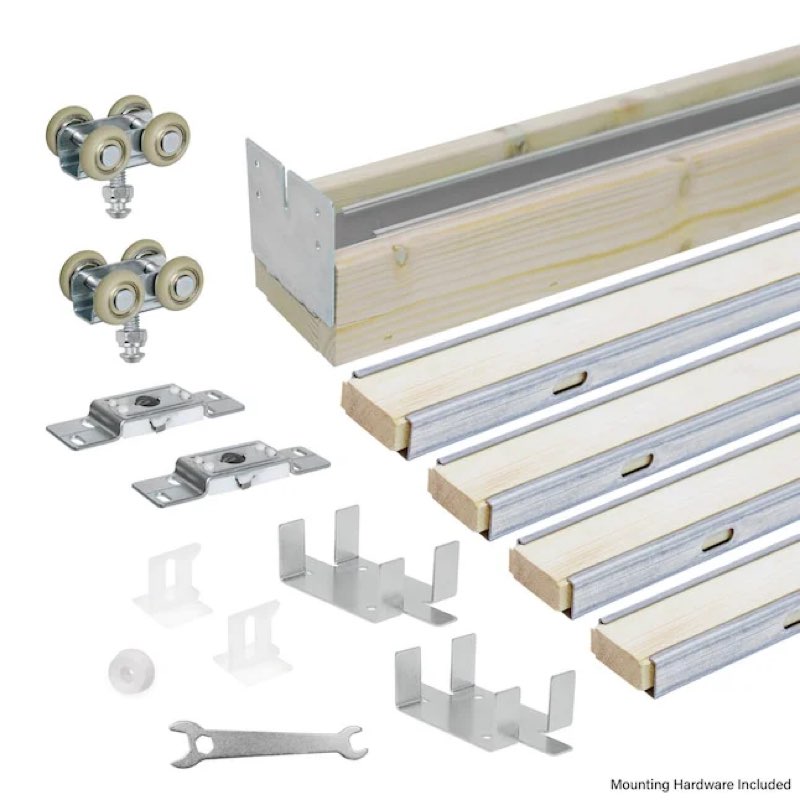 Mounting Hardware Included