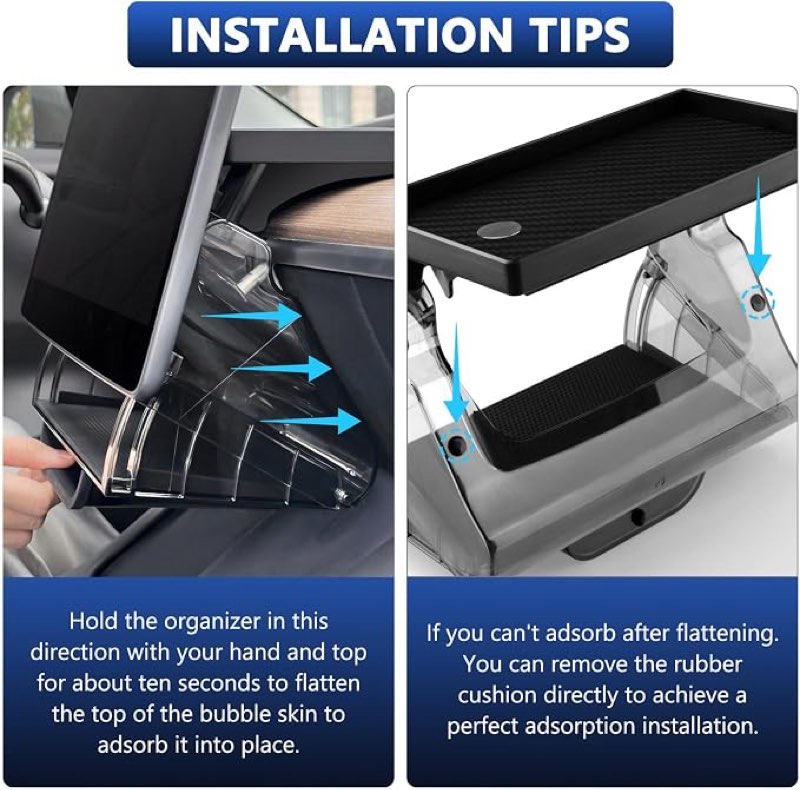 INSTALLATION TIPS

Hold the organizer in this direction with your hand and top for about ten seconds to flatten the top of the bubble skin to adsorb it into place.

If you can't adsorb after flattening. You can remove the rubber cushion directly to achieve a perfect adsorption installation.