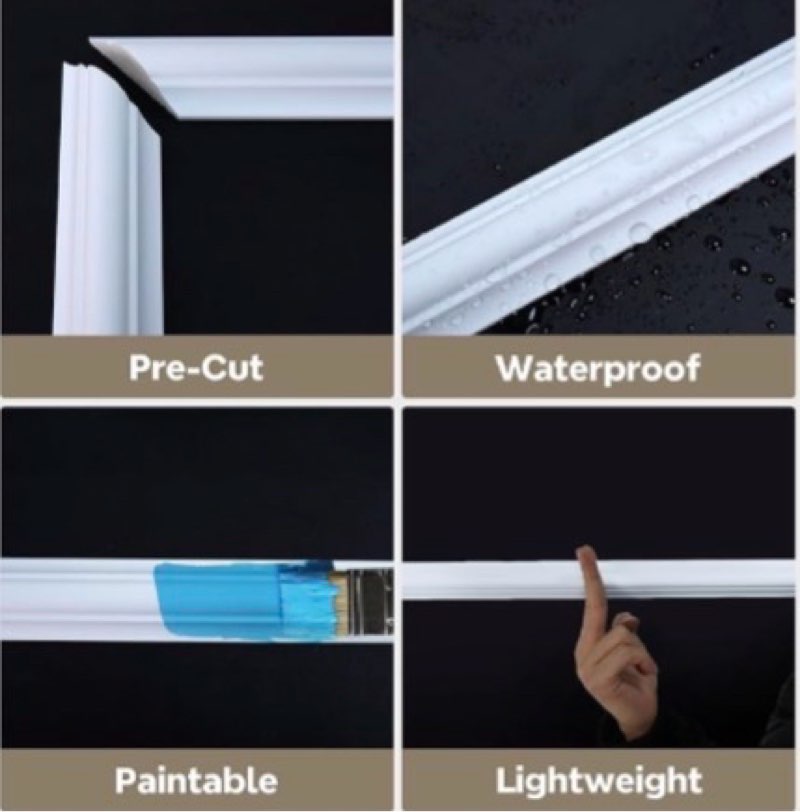 Pre-Cut

Waterproof

Paintable

Lightweight