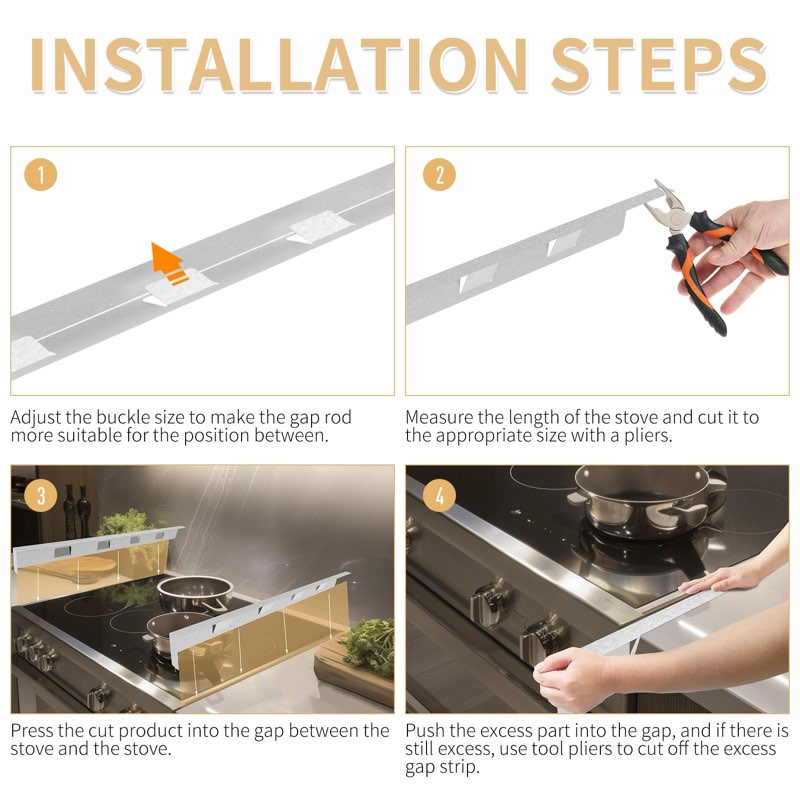 INSTALLATION STEPS

1

Adjust the buckle size to make the gap rod more suitable for the position between.

2

Measure the length of the stove and cut it to the appropriate size with a pliers.

3

Press the cut product into the gap between the stove and the stove.

4

Push the excess part into the gap, and if there is still excess, use tool pliers to cut off the excess gap strip.