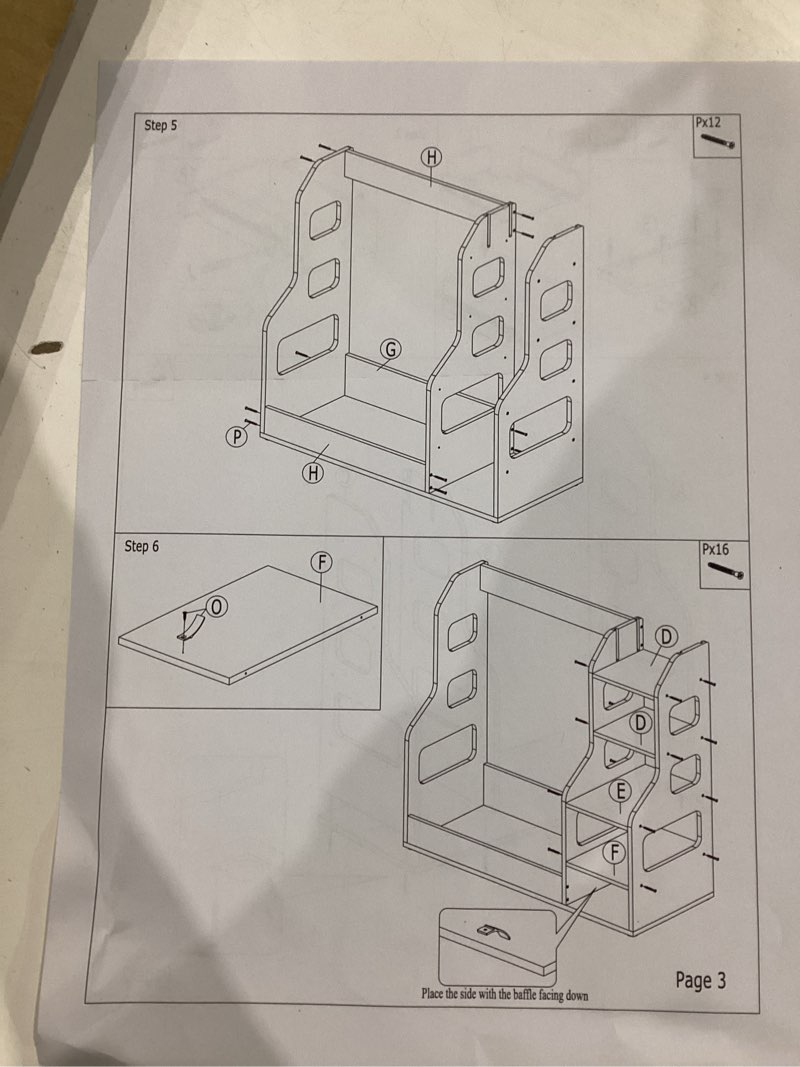 Step 5

Px12

H

G

P

H

Step 6

Px16

F

O

D

D

E

F

Place the side with the baffle facing down

Page 3