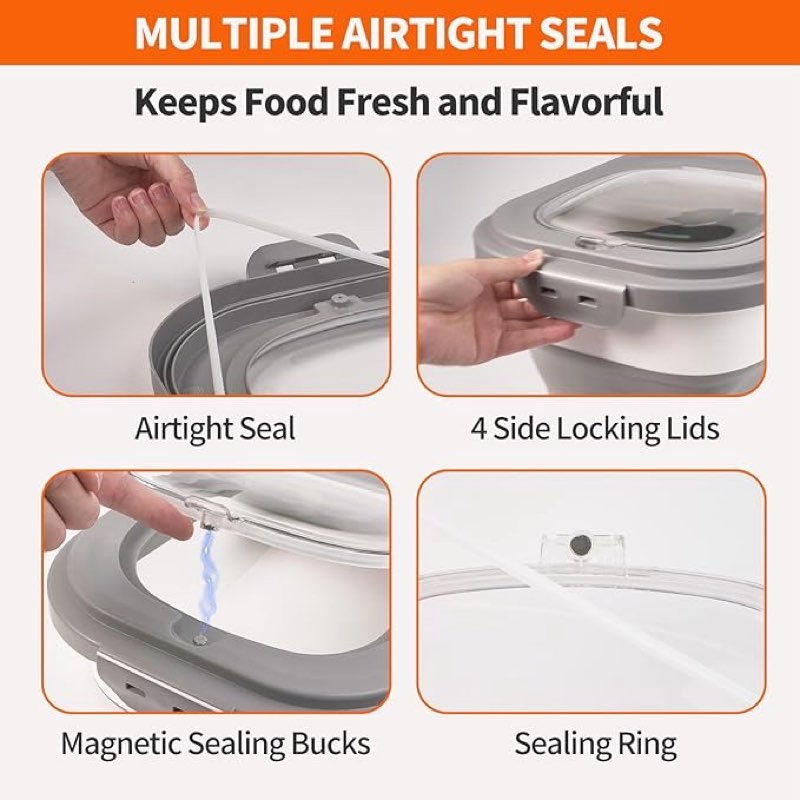 MULTIPLE AIRTIGHT SEALS

Keeps Food Fresh and Flavorful

Airtight Seal

4 Side Locking Lids

Magnetic Sealing Bucks

Sealing Ring