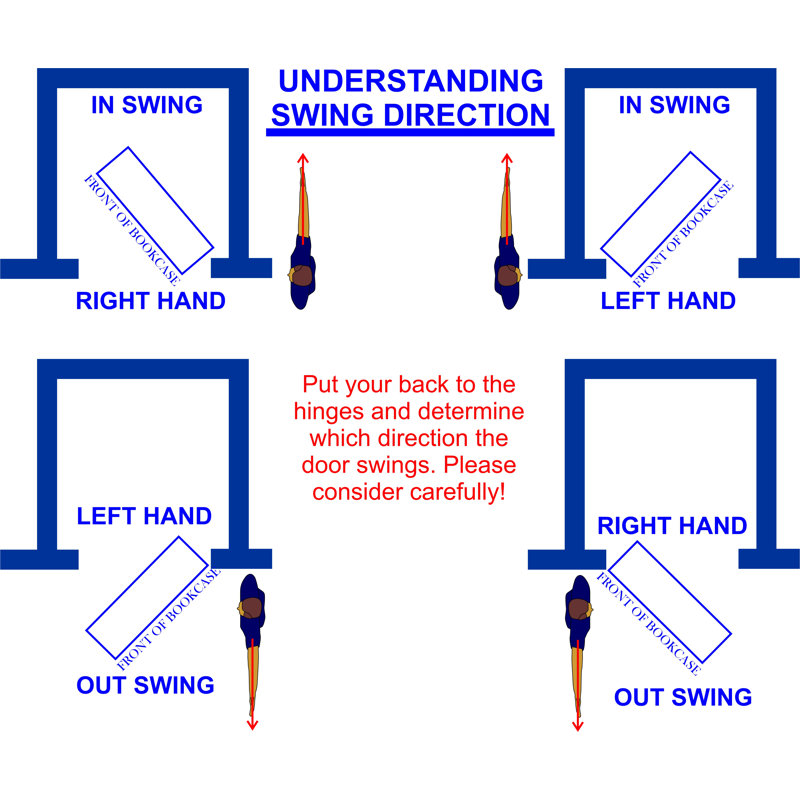 UNDERSTANDING SWING DIRECTION

IN SWING

FRONT OF BOOKCASE

RIGHT HAND

IN SWING

FRONT OF BOOKCASE

LEFT HAND

Put your back to the hinges and determine which direction the door swings. Please consider carefully!

LEFT HAND

FRONT OF BOOKCASE

OUT SWING

RIGHT HAND

FRONT OF BOOKCASE

OUT SWING